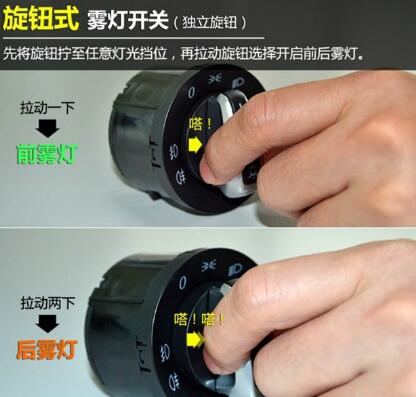 旋钮式 雾灯开关（独立旋钮）

先将旋钮拧至任意灯光挡位，再拉动旋钮选择开启前后雾灯。

拉动一下

前雾灯

0

嗒！

拉动两下

后雾灯

0

嗒！嗒！